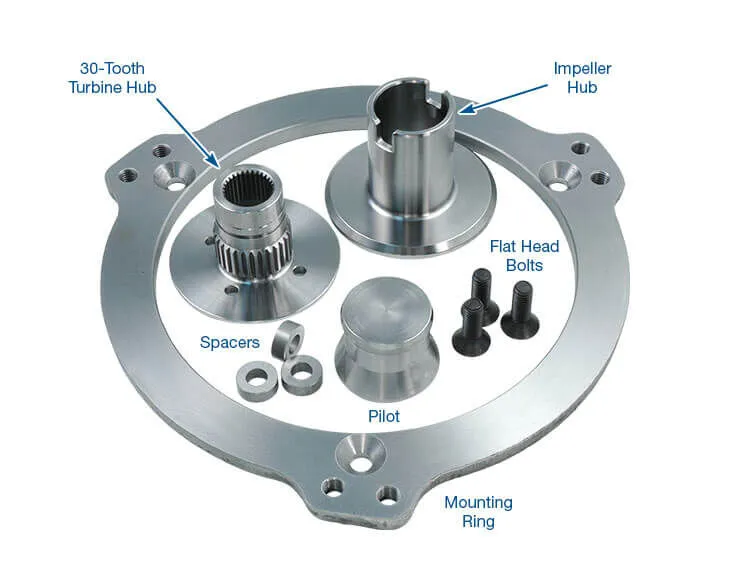 30-Tooth Turbine Hub

Impeller Hub

Flat Head Bolts

Spacers

Pilot

Mounting Ring