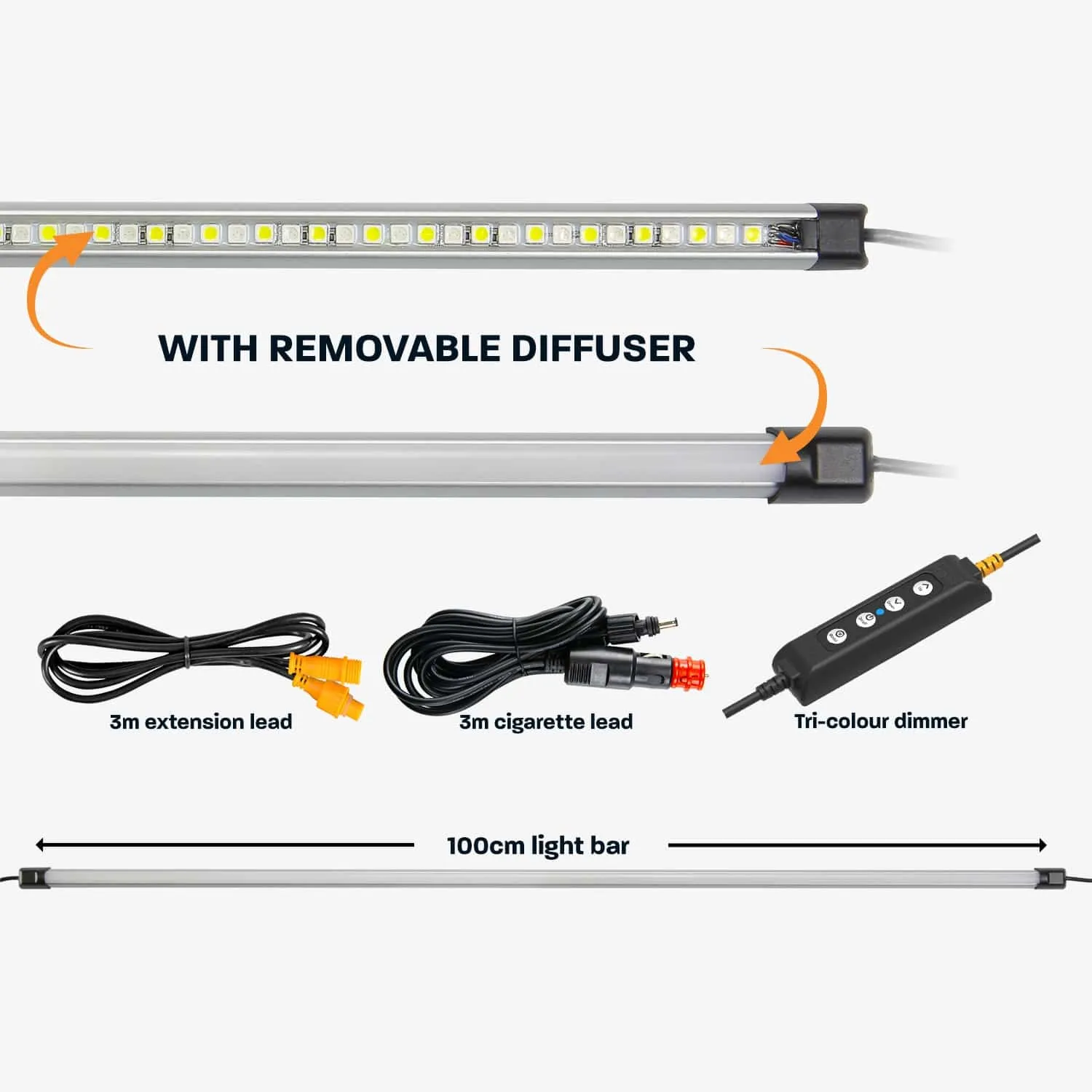 WITH REMOVABLE DIFFUSER

3m extension lead

3m cigarette lead

Tri-colour dimmer

100cm light bar