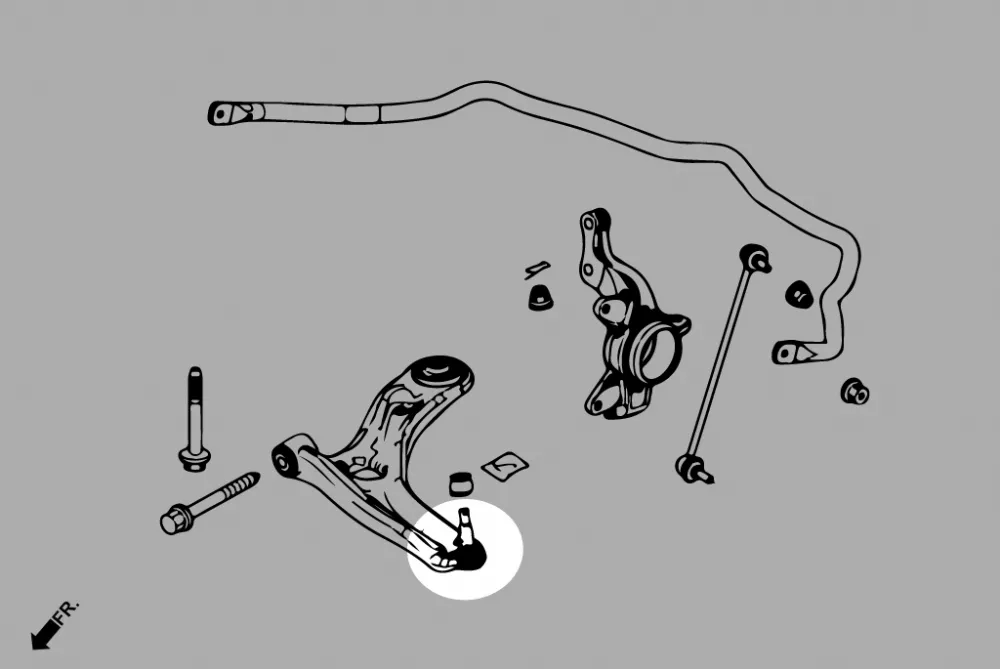 FR.