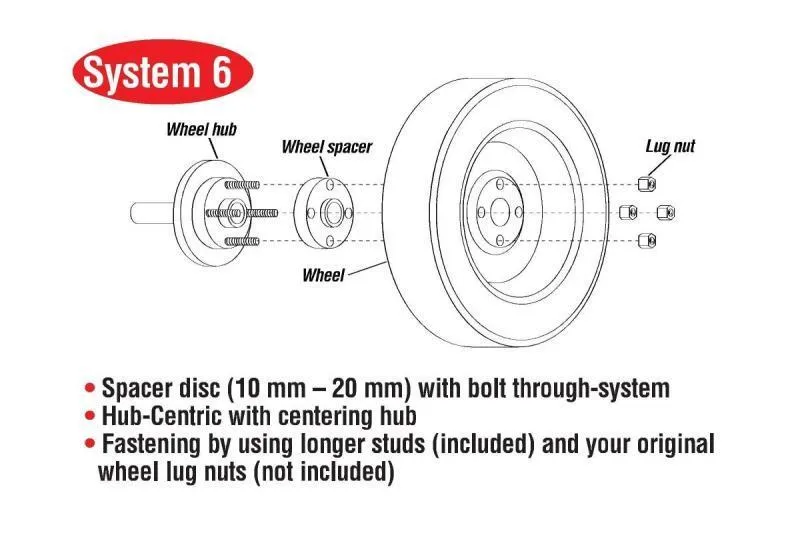 System 6

Wheel hub

Wheel spacer

Lug nut

Wheel

• Spacer disc (10 mm – 20 mm) with bolt through-system
• Hub-Centric with centering hub
• Fastening by using longer studs (included) and your original wheel lug nuts (not included)