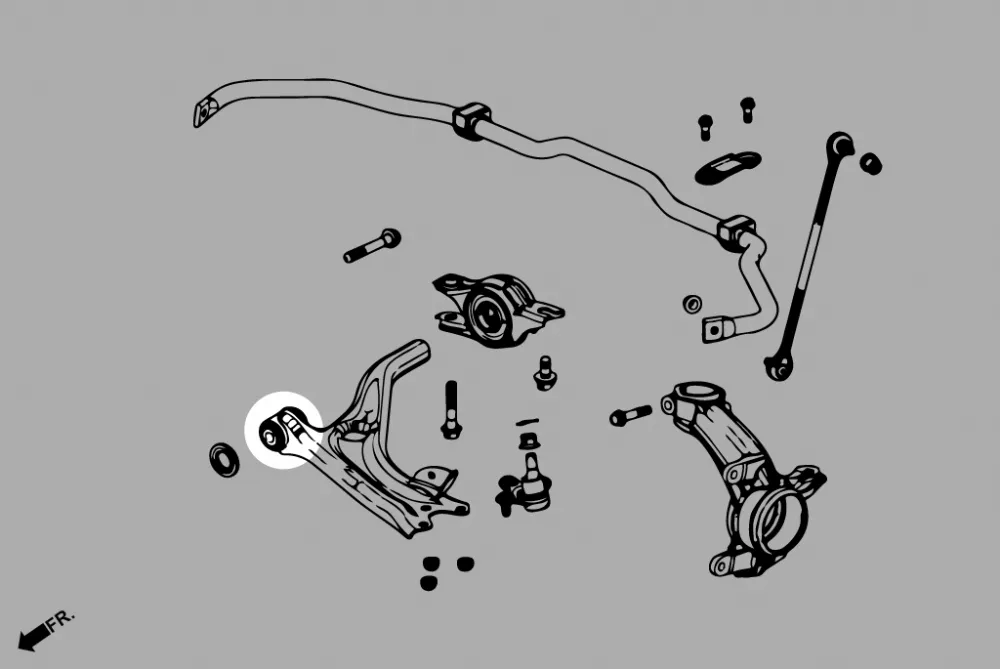 FR.