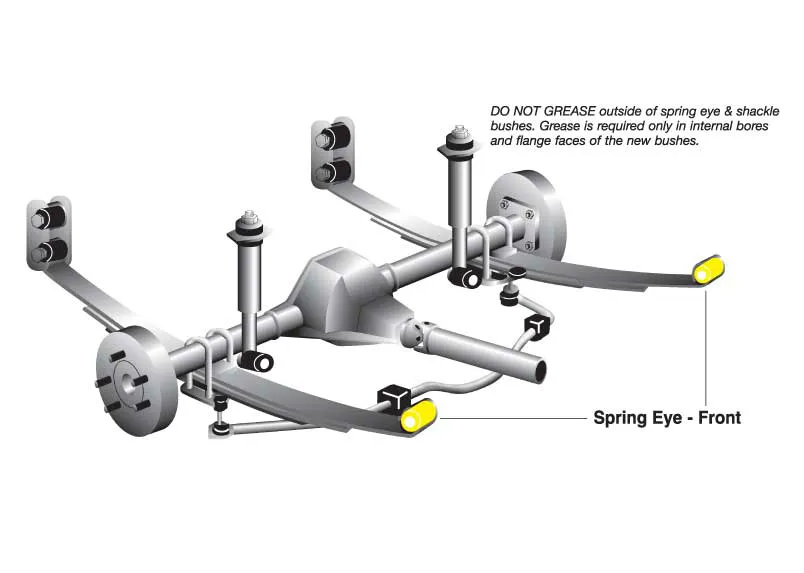 DO NOT GREASE outside of spring eye & shackle bushes. Grease is required only in internal bores and flange faces of the new bushes.

Spring Eye - Front