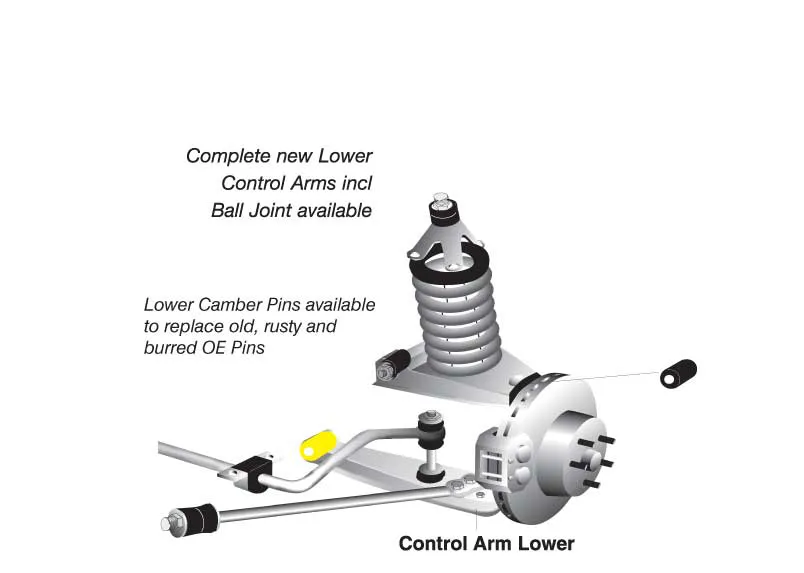 Complete new Lower Control Arms incl Ball Joint available

Lower Camber Pins available to replace old, rusty and burred OE Pins

Control Arm Lower