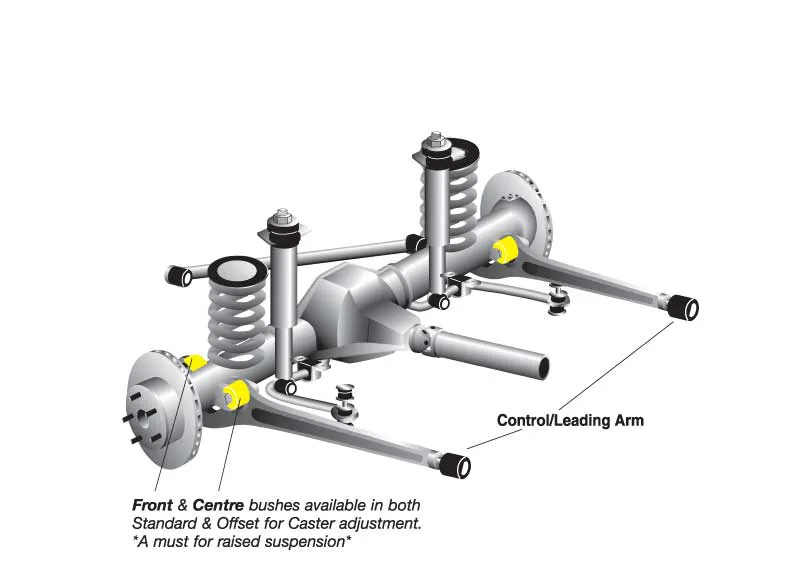 Control/Leading Arm

Front & Centre bushes available in both Standard & Offset for Caster adjustment.
*A must for raised suspension*