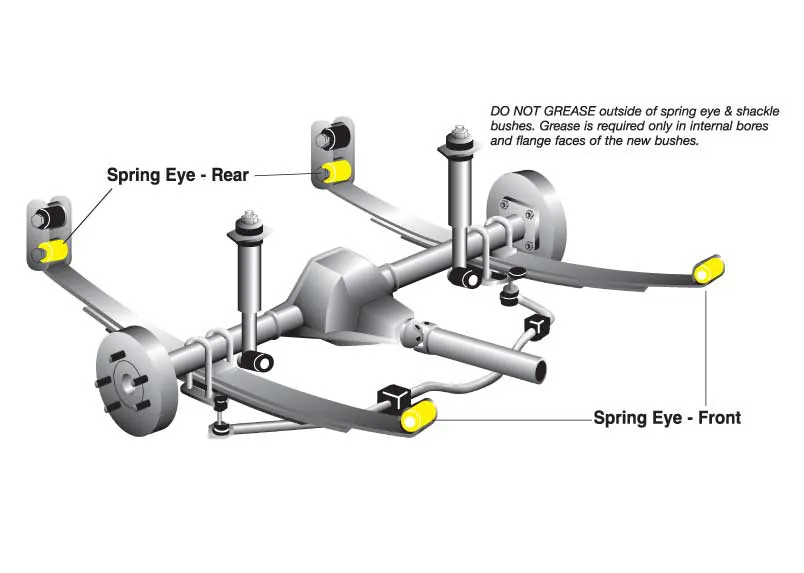 DO NOT GREASE outside of spring eye & shackle bushes. Grease is required only in internal bores and flange faces of the new bushes.

Spring Eye - Rear

Spring Eye - Front