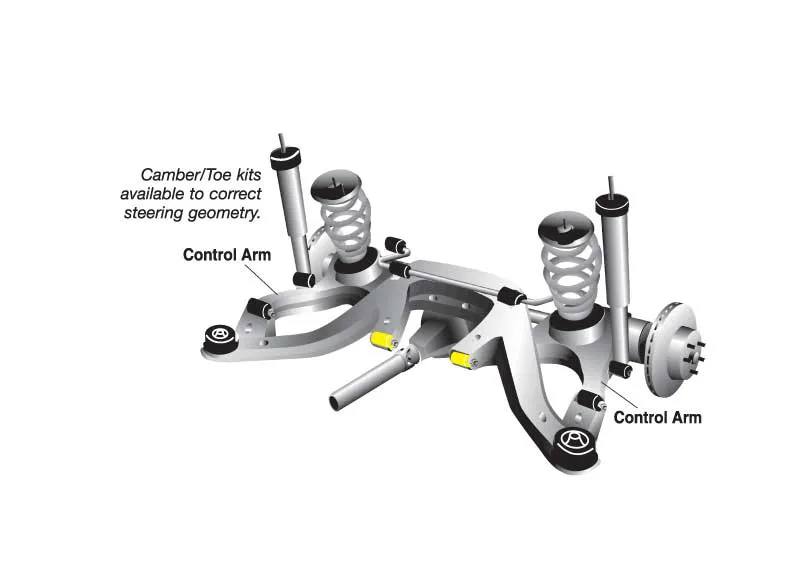 Camber/Toe kits available to correct steering geometry.

Control Arm

Control Arm