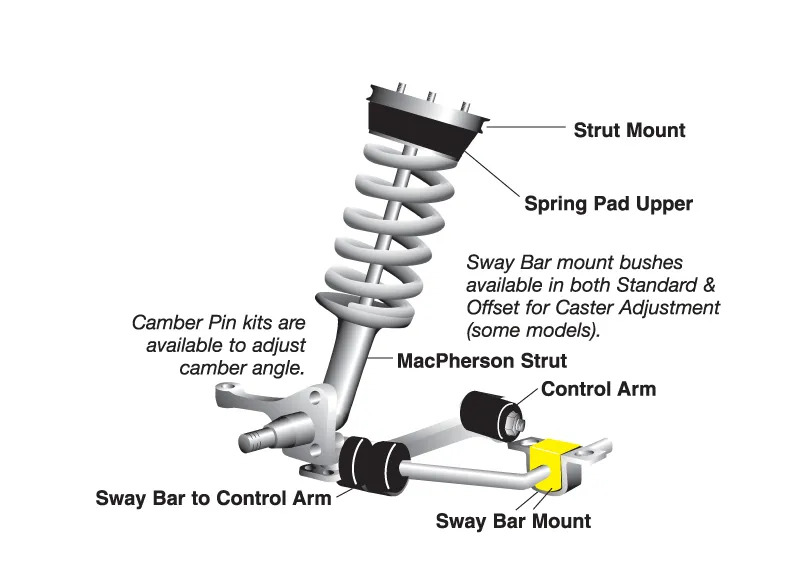 Strut Mount

Spring Pad Upper

Sway Bar mount bushes available in both Standard & Offset for Caster Adjustment (some models).

Camber Pin kits are available to adjust camber angle.

MacPherson Strut

Control Arm

Sway Bar to Control Arm

Sway Bar Mount