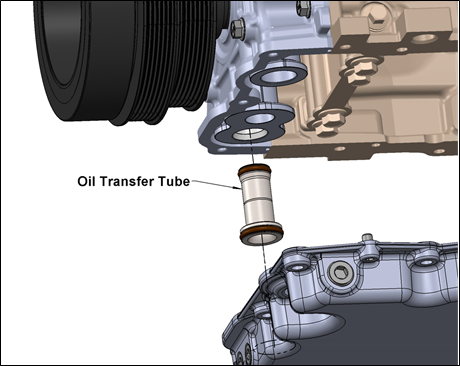 Oil Transfer Tube