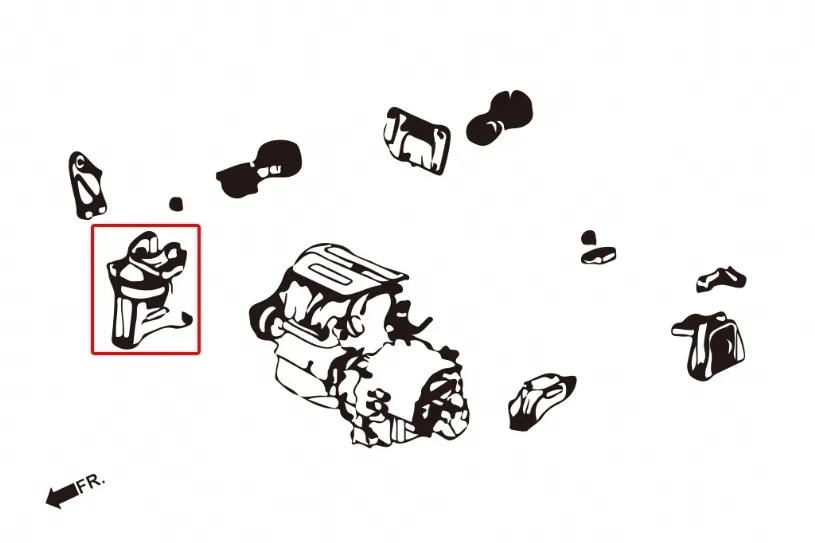 FR.