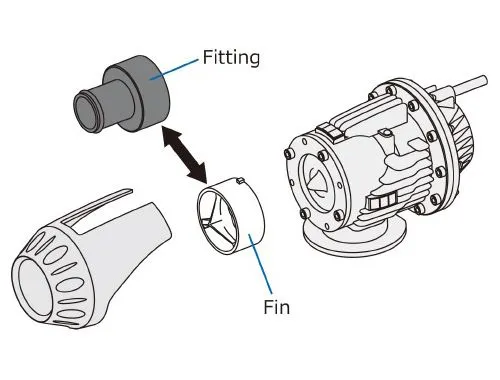 Fitting

Fin