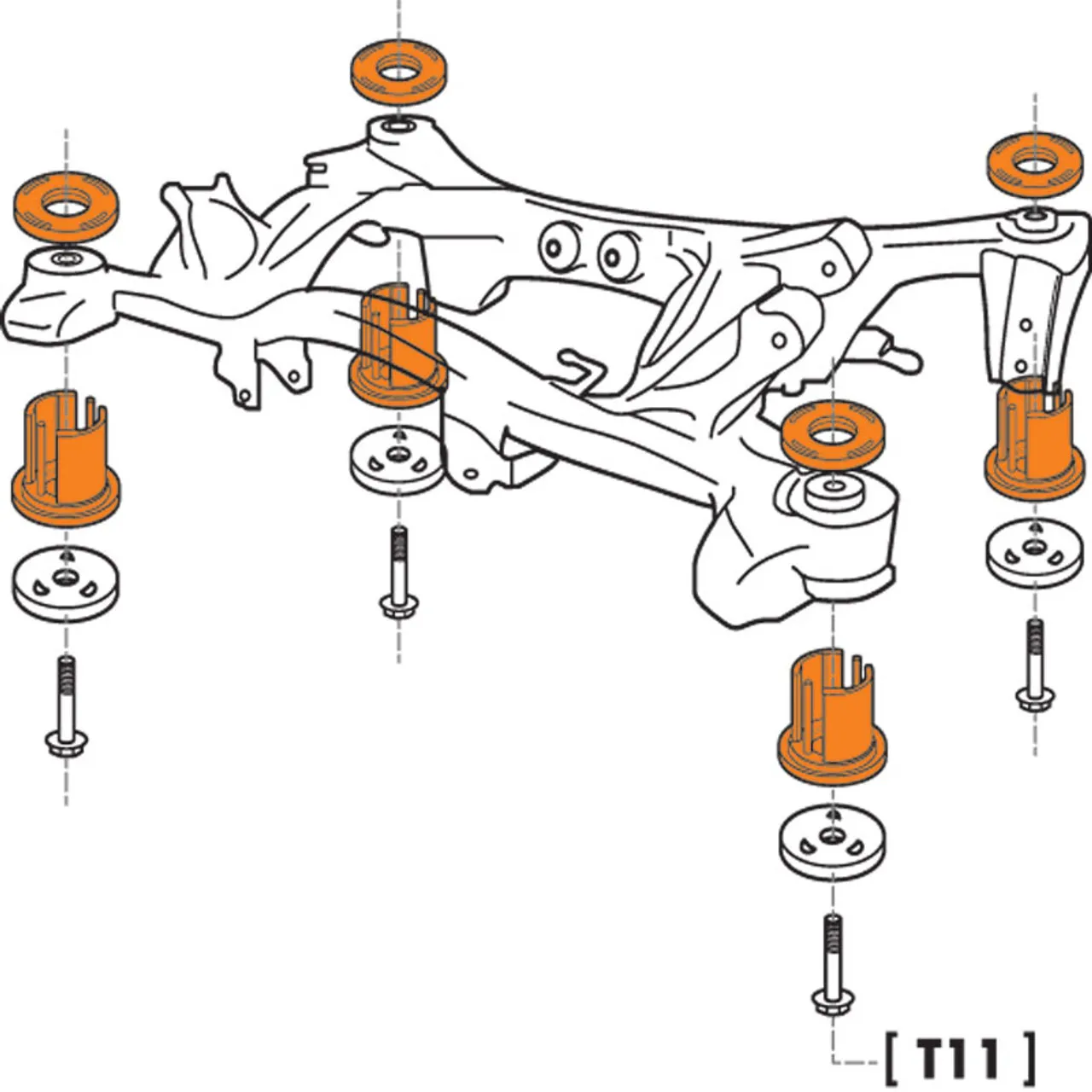 [ T11 ]