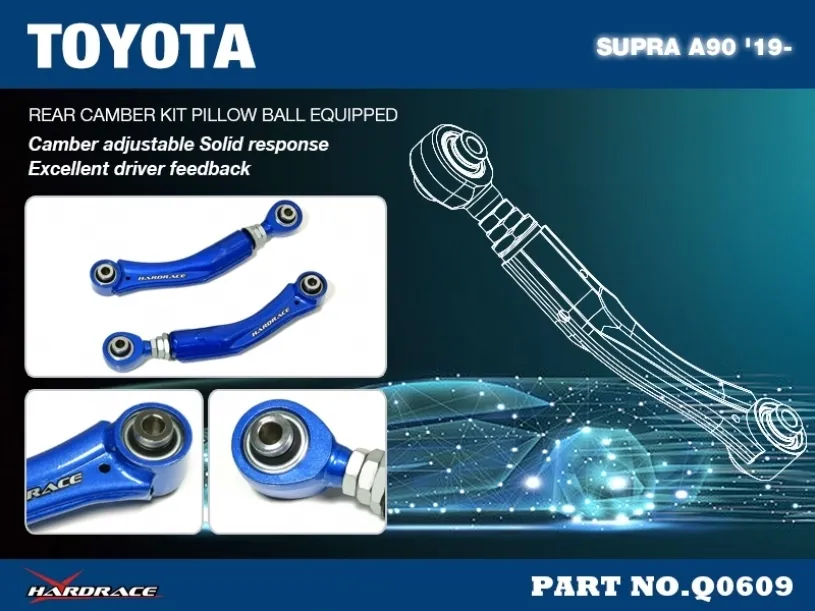 TOYOTA

SUPRA A90 '19-

REAR CAMBER KIT PILLOW BALL EQUIPPED

Camber adjustable Solid response
Excellent driver feedback

HARDRACE

HARDRACE

RACE

HARDRACE

PART NO.Q0609