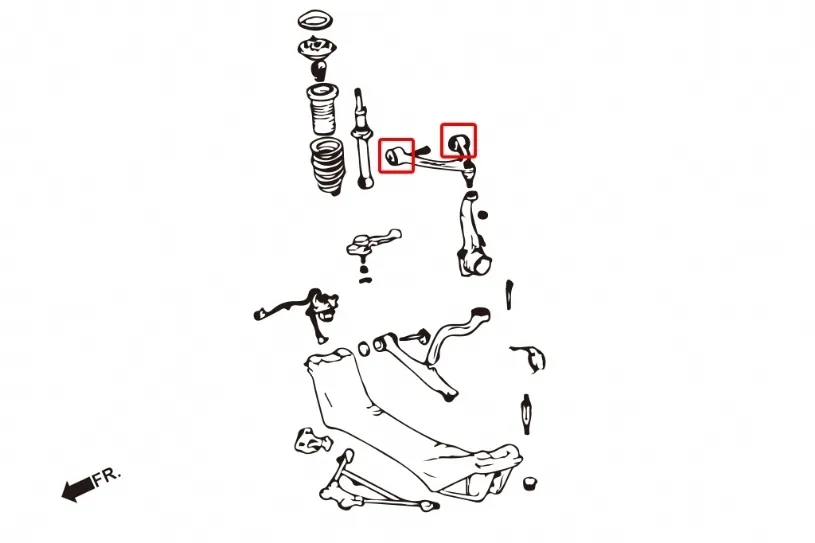 FR.