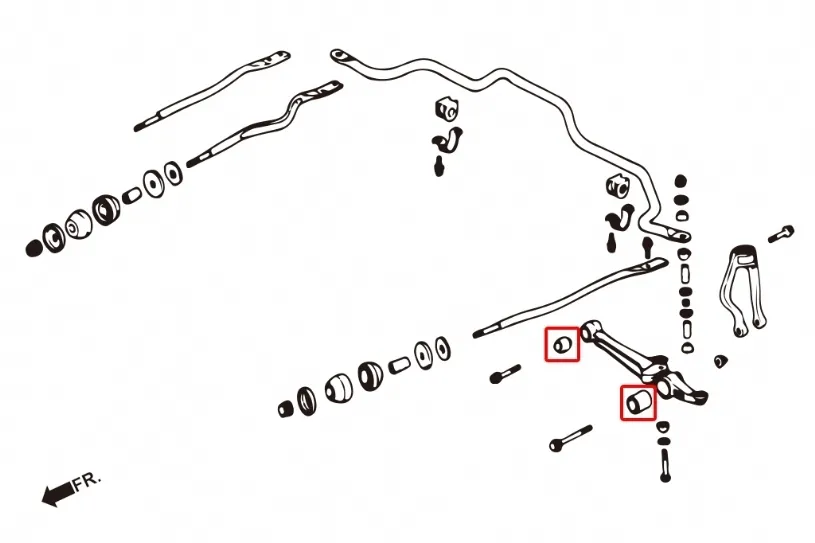 FR.